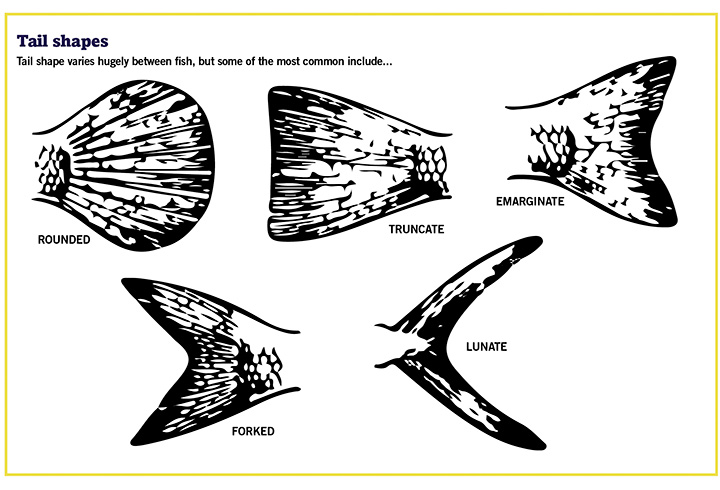 Tail shapes

Tail shape varies hugely between fish, but some of the most common include...

ROUNDED

TRUNCATE

EMARGINATE

FORKED

LUNATE