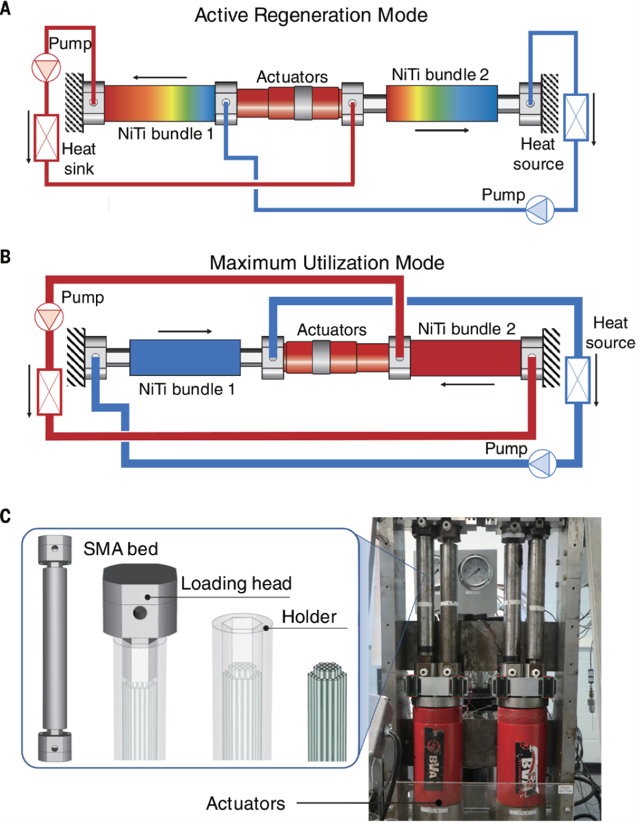 A
Active Regeneration Mode
Pump
Actuators
NiTi bundle 2
NiTi bundle 1
Heat sink
Heat source
Pump

B
Maximum Utilization Mode
Pump
Actuators
NiTi bundle 2
Heat source
NiTi bundle 1
Pump

C
SMA bed
Loading head
Holder
BVA
BVA
Actuators